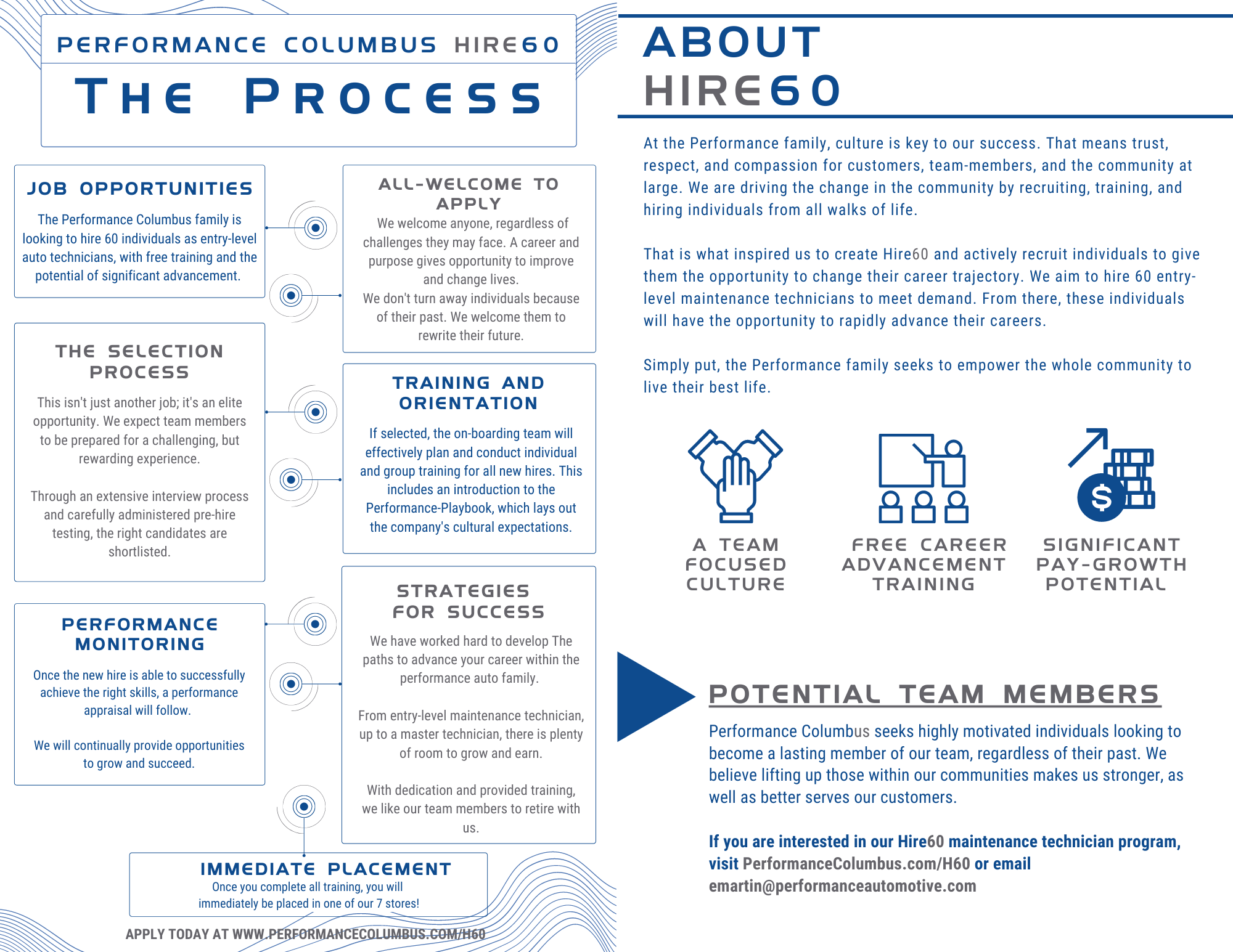 PERFORMANCE COLUMBUS HIRE60

THE PROCESS

JOB OPPORTUNITIES

The Performance Columbus family is looking to hire 60 individuals as entry-level auto technicians, with free training and the potential of significant advancement.

ALL-WELCOME TO APPLY

We welcome anyone, regardless of challenges they may face. A career and purpose gives opportunity to improve and change lives.
We don't turn away individuals because of their past. We welcome them to rewrite their future.

THE SELECTION PROCESS

This isn't just another job; it's an elite opportunity. We expect team members to be prepared for a challenging, but rewarding experience.

Through an extensive interview process and carefully administered pre-hire testing, the right candidates are shortlisted.

TRAINING AND ORIENTATION

If selected, the on-boarding team will effectively plan and conduct individual and group training for all new hires. This includes an introduction to the Performance-Playbook, which lays out the company's cultural expectations.

PERFORMANCE MONITORING

Once the new hire is able to successfully achieve the right skills, a performance appraisal will follow.

We will continually provide opportunities to grow and succeed.

STRATEGIES FOR SUCCESS

We have worked hard to develop The paths to advance your career within the performance auto family.

From entry-level maintenance technician, up to a master technician, there is plenty of room to grow and earn.

With dedication and provided training, we like our team members to retire with us.

IMMEDIATE PLACEMENT

Once you complete all training, you will immediately be placed in one of our 7 stores!

APPLY TODAY AT WWW.PERFORMANCECOLUMBUS.COM/H60

ABOUT HIRE60

At the Performance family, culture is key to our success. That means trust, respect, and compassion for customers, team-members, and the community at large. We are driving the change in the community by recruiting, training, and hiring individuals from all walks of life.

That is what inspired us to create Hire60 and actively recruit individuals to give them the opportunity to change their career trajectory. We aim to hire 60 entry-level maintenance technicians to meet demand. From there, these individuals will have the opportunity to rapidly advance their careers.

Simply put, the Performance family seeks to empower the whole community to live their best life.

A TEAM FOCUSED CULTURE

FREE CAREER ADVANCEMENT TRAINING

SIGNIFICANT PAY-GROWTH POTENTIAL

POTENTIAL TEAM MEMBERS

Performance Columbus seeks highly motivated individuals looking to become a lasting member of our team, regardless of their past. We believe lifting up those within our communities makes us stronger, as well as better serves our customers.

If you are interested in our Hire60 maintenance technician program, visit PerformanceColumbus.com/H60 or email emartin@performanceautomotive.com